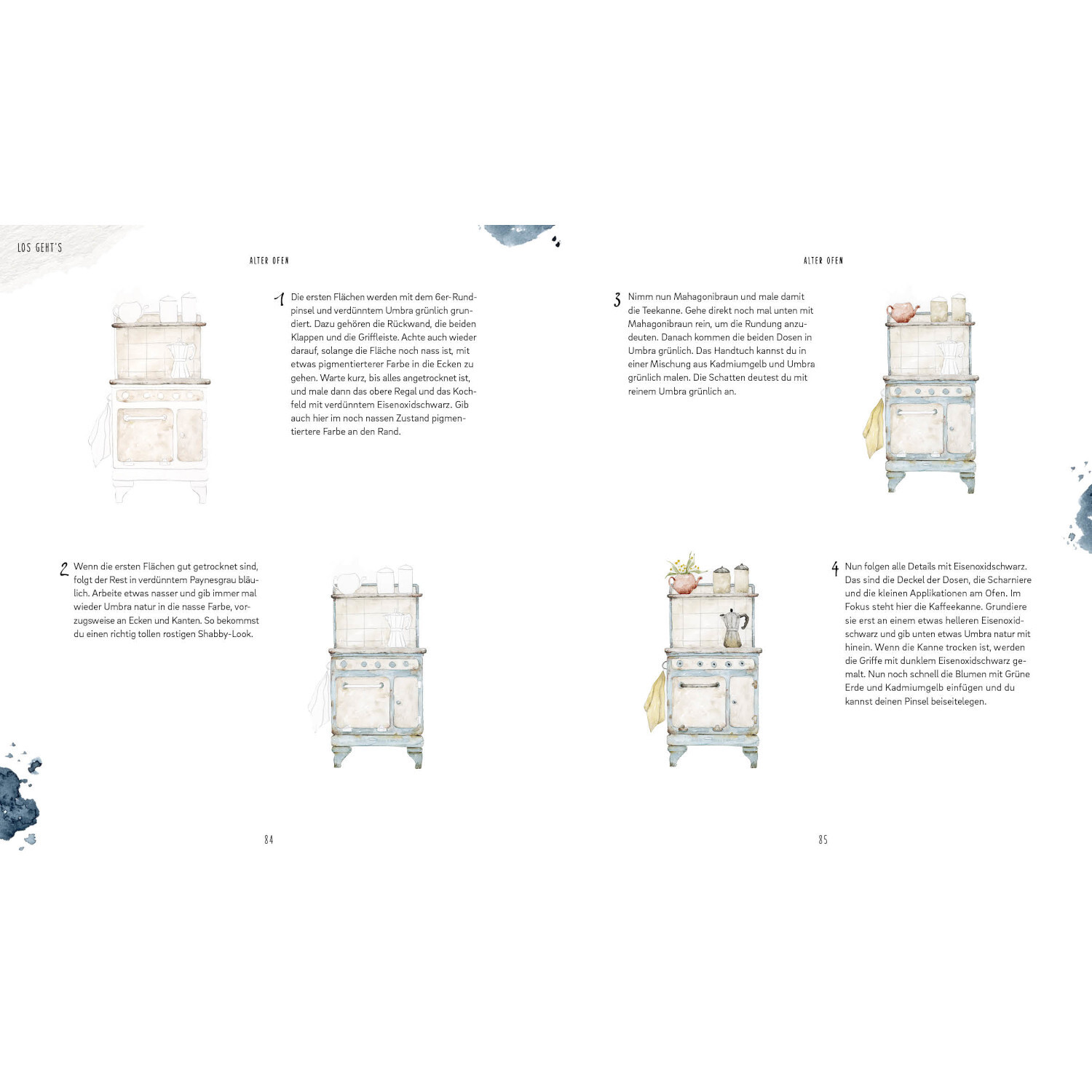 LOS GEHT'S

ALTER OFEN

1 Die ersten Flächen werden mit dem 6er-Rundpinsel und verdünntem Umbra grünlich grundiert. Dazu gehören die Rückwand, die beiden Klappen und die Griffleiste. Achte auch wieder darauf, solange die Fläche noch nass ist, mit etwas pigmentierterer Farbe in die Ecken zu gehen. Warte kurz, bis alles angetrocknet ist, und male dann das obere Regal und das Kochfeld mit verdünntem Eisenoxidschwarz. Gib auch hier im noch nassen Zustand pigmentiertere Farbe an den Rand.

2 Wenn die ersten Flächen gut getrocknet sind, folgt der Rest in verdünntem Paynesgrau bläulich. Arbeite etwas nasser und gib immer mal wieder Umbra natur in die nasse Farbe, vorzugsweise an Ecken und Kanten. So bekommst du einen richtig tollen rostigen Shabby-Look.

84

ALTER OFEN

3 Nimm nun Mahagonibraun und male damit die Teekanne. Gehe direkt noch mal unten mit Mahagonibraun rein, um die Rundung anzudeuten. Danach kommen die beiden Dosen in Umbra grünlich. Das Handtuch kannst du in einer Mischung aus Kadmiumgelb und Umbra grünlich malen. Die Schatten deutest du mit reinem Umbra grünlich an.

4 Nun folgen alle Details mit Eisenoxidschwarz. Das sind die Deckel der Dosen, die Scharniere und die kleinen Applikationen am Ofen. Im Fokus steht hier die Kaffeekanne. Grundiere sie erst an einem etwas helleren Eisenoxidschwarz und gib unten etwas Umbra natur mit hinein. Wenn die Kanne trocken ist, werden die Griffe mit dunklem Eisenoxidschwarz gemalt. Nun noch schnell die Blumen mit Grüne Erde und Kadmiumgelb einfügen und du kannst deinen Pinsel beiseitelegen.

85