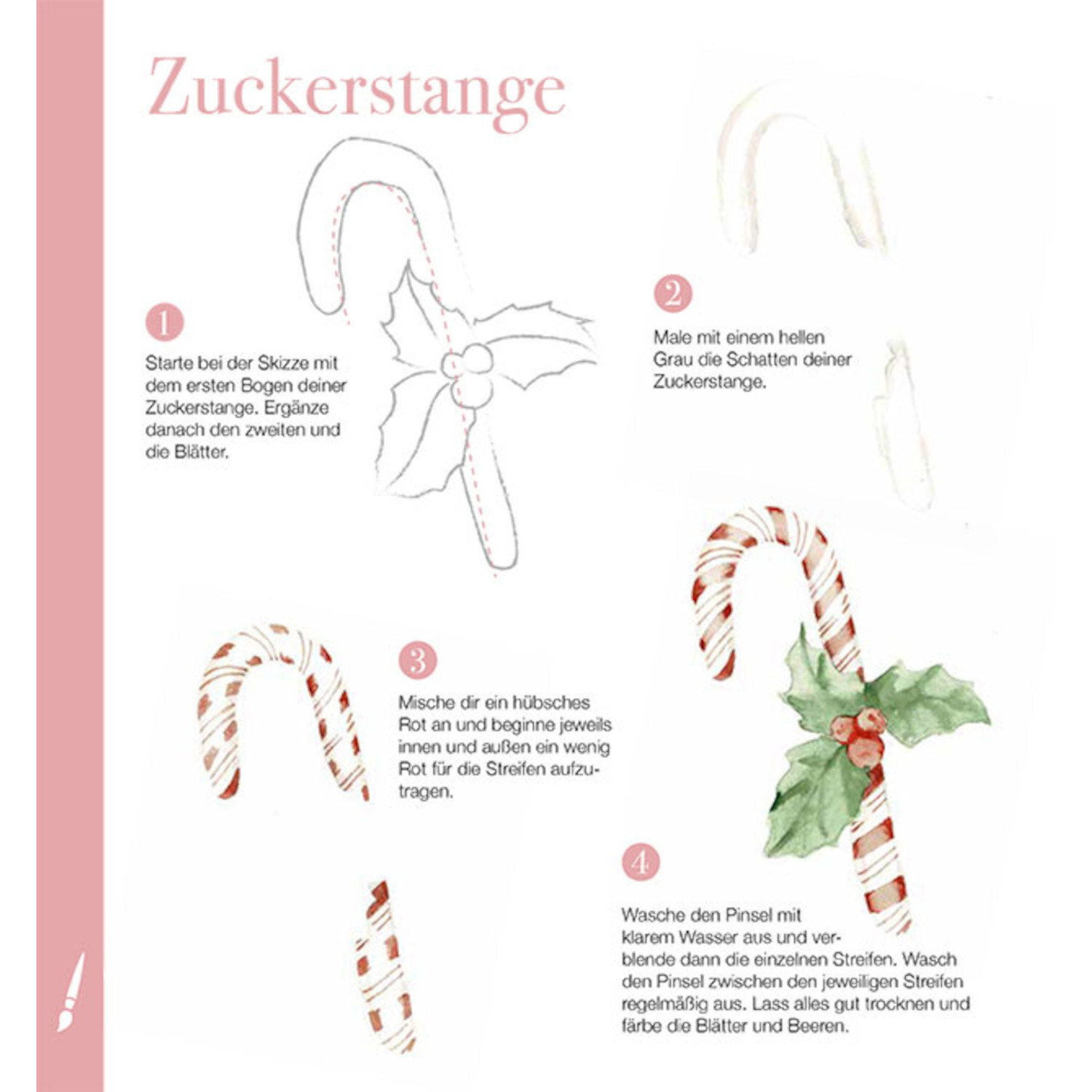 Zuckerstange

1

Starte bei der Skizze mit dem ersten Bogen deiner Zuckerstange. Ergänze danach den zweiten und die Blätter.

2

Male mit einem hellen Grau die Schatten deiner Zuckerstange.

3

Mische dir ein hübsches Rot an und beginne jeweils innen und außen ein wenig Rot für die Streifen aufzutragen.

4

Wasche den Pinsel mit klarem Wasser aus und verblende dann die einzelnen Streifen. Wasch den Pinsel zwischen den jeweiligen Streifen regelmäßig aus. Lass alles gut trocknen und färbe die Blätter und Beeren.