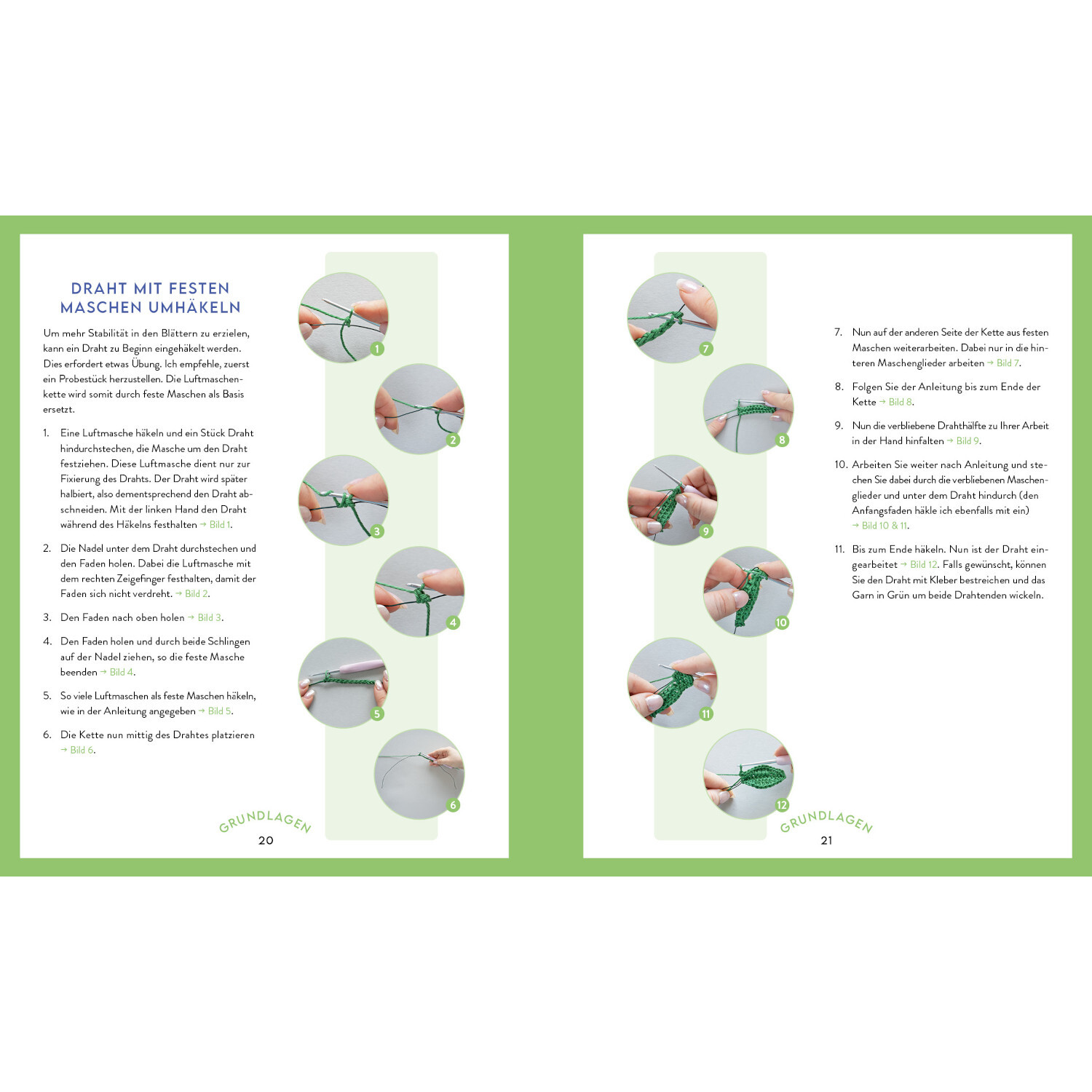 DRAHT MIT FESTEN MASCHEN UMHÄKELN

Um mehr Stabilität in den Blättern zu erzielen, kann ein Draht zu Beginn eingehäkelt werden. Dies erfordert etwas Übung. Ich empfehle, zuerst ein Probestück herzustellen. Die Luftmaschenkette wird somit durch feste Maschen als Basis ersetzt.

1. Eine Luftmasche häkeln und ein Stück Draht hindurchstechen, die Masche um den Draht festziehen. Diese Luftmasche dient nur zur Fixierung des Drahts. Der Draht wird später halbiert, also dementsprechend den Draht abschneiden. Mit der linken Hand den Draht während des Häkelns festhalten → Bild 1.

2. Die Nadel unter dem Draht durchstechen und den Faden holen. Dabei die Luftmasche mit dem rechten Zeigefinger festhalten, damit der Faden sich nicht verdreht. → Bild 2.

3. Den Faden nach oben holen → Bild 3.

4. Den Faden holen und durch beide Schlingen auf der Nadel ziehen, so die feste Masche beenden → Bild 4.

5. So viele Luftmaschen als feste Maschen häkeln, wie in der Anleitung angegeben → Bild 5.

6. Die Kette nun mittig des Drahtes platzieren → Bild 6.

1
2
3
4
5
6

GRUNDLAGEN
20

7
8
9
10
11
12

7. Nun auf der anderen Seite der Kette aus festen Maschen weiterarbeiten. Dabei nur in die hinteren Maschenglieder arbeiten → Bild 7.

8. Folgen Sie der Anleitung bis zum Ende der Kette → Bild 8.

9. Nun die verbliebene Drahthälfte zu Ihrer Arbeit in der Hand hinfalten → Bild 9.

10. Arbeiten Sie weiter nach Anleitung und stechen Sie dabei durch die verbliebenen Maschenglieder und unter dem Draht hindurch (den Anfangsfaden häkle ich ebenfalls mit ein) → Bild 10 & 11.

11. Bis zum Ende häkeln. Nun ist der Draht eingearbeitet → Bild 12. Falls gewünscht, können Sie den Draht mit Kleber bestreichen und das Garn in Grün um beide Drahtenden wickeln.

GRUNDLAGEN
21